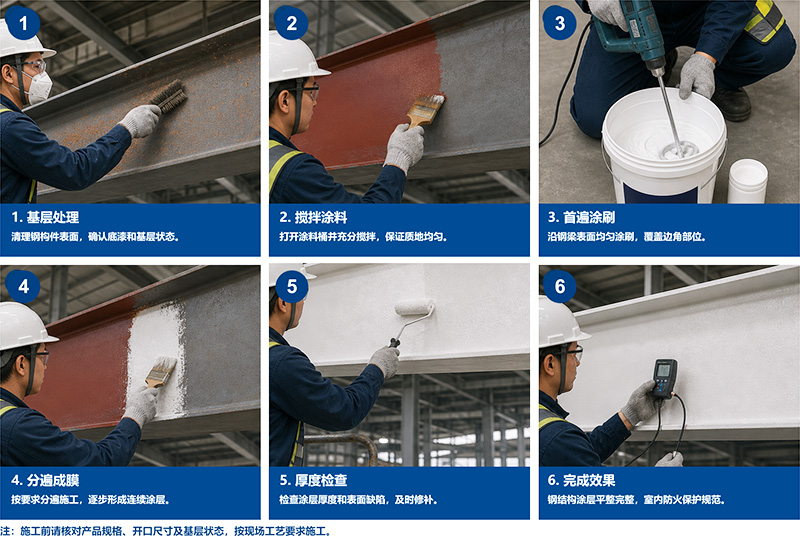 1

1. 基层处理
清理钢构件表面，确认底漆和基层状态。

2

2. 搅拌涂料
打开涂料桶并充分搅拌，保证质地均匀。

3

3. 首遍涂刷
沿钢梁表面均匀涂刷，覆盖边角部位。

4

4. 分遍成膜
按要求分遍施工，逐步形成连续涂层。

5

5. 厚度检查
检查涂层厚度和表面缺陷，及时修补。

6

6. 完成效果
钢结构涂层平整完整，室内防火保护规范。

注：施工前请核对产品规格、开口尺寸及基层状态，按现场工艺要求施工。