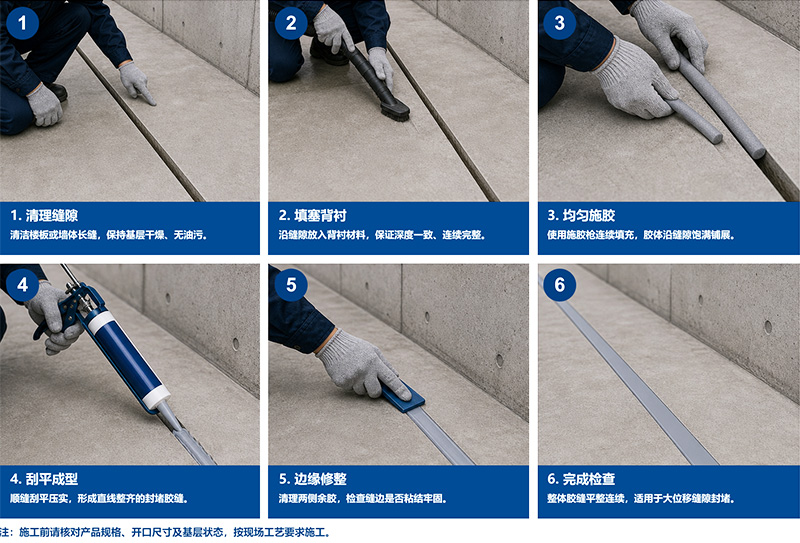 1

1. 清理缝隙
清洁楼板或墙体长缝，保持基层干燥、无油污。

2

2. 填塞背衬
沿缝隙放入背衬材料，保证深度一致、连续完整。

3

3. 均匀施胶
使用施胶枪连续填充，胶体沿缝隙饱满铺展。

4

4. 刮平成型
顺缝刮平压实，形成直线整齐的封堵胶缝。

5

5. 边缘修整
清理两侧余胶，检查缝边是否粘结牢固。

6

6. 完成检查
整体胶缝平整连续，适用于大位移缝隙封堵。

注：施工前请核对产品规格、开口尺寸及基层状态，按现场工艺要求施工。